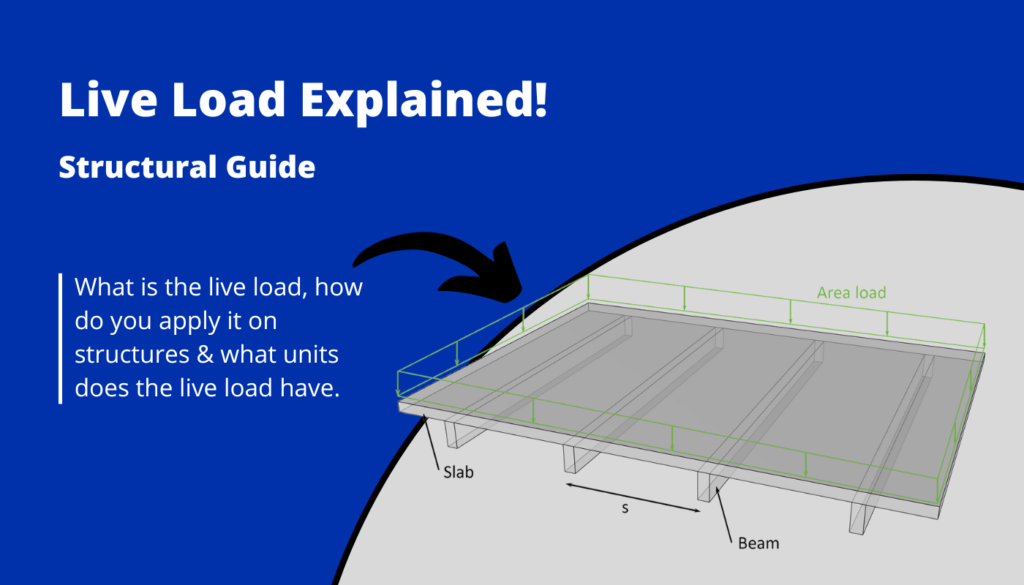 Live Load Explained!

Structural Guide

What is the live load, how do you apply it on structures & what units does the live load have.

Area load

Slab

s

Beam