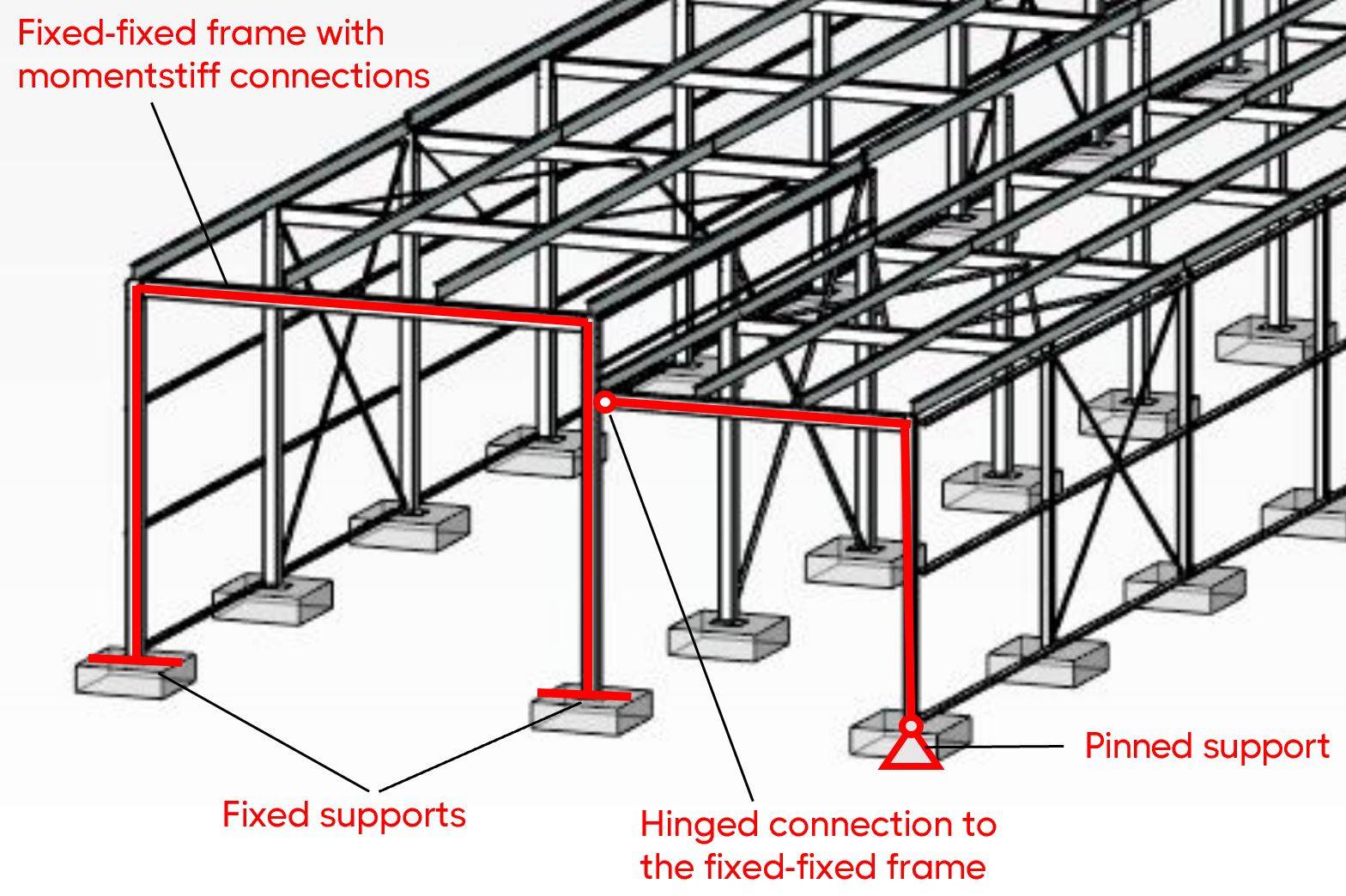 Fixed-fixed frame with momentstiff connections

Pinned support

Fixed supports

Hinged connection to the fixed-fixed frame