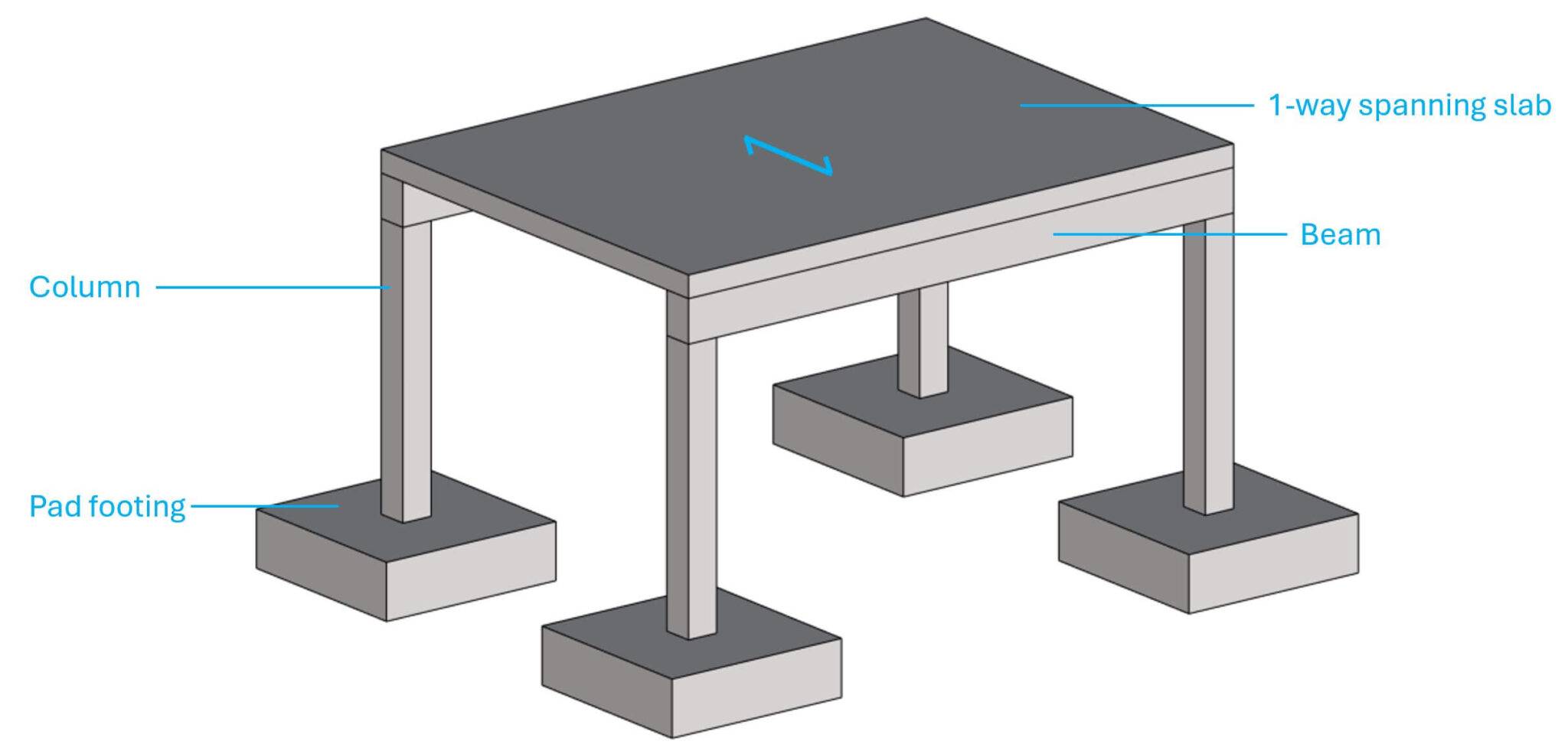 1-way spanning slab

Beam

Column

Pad footing