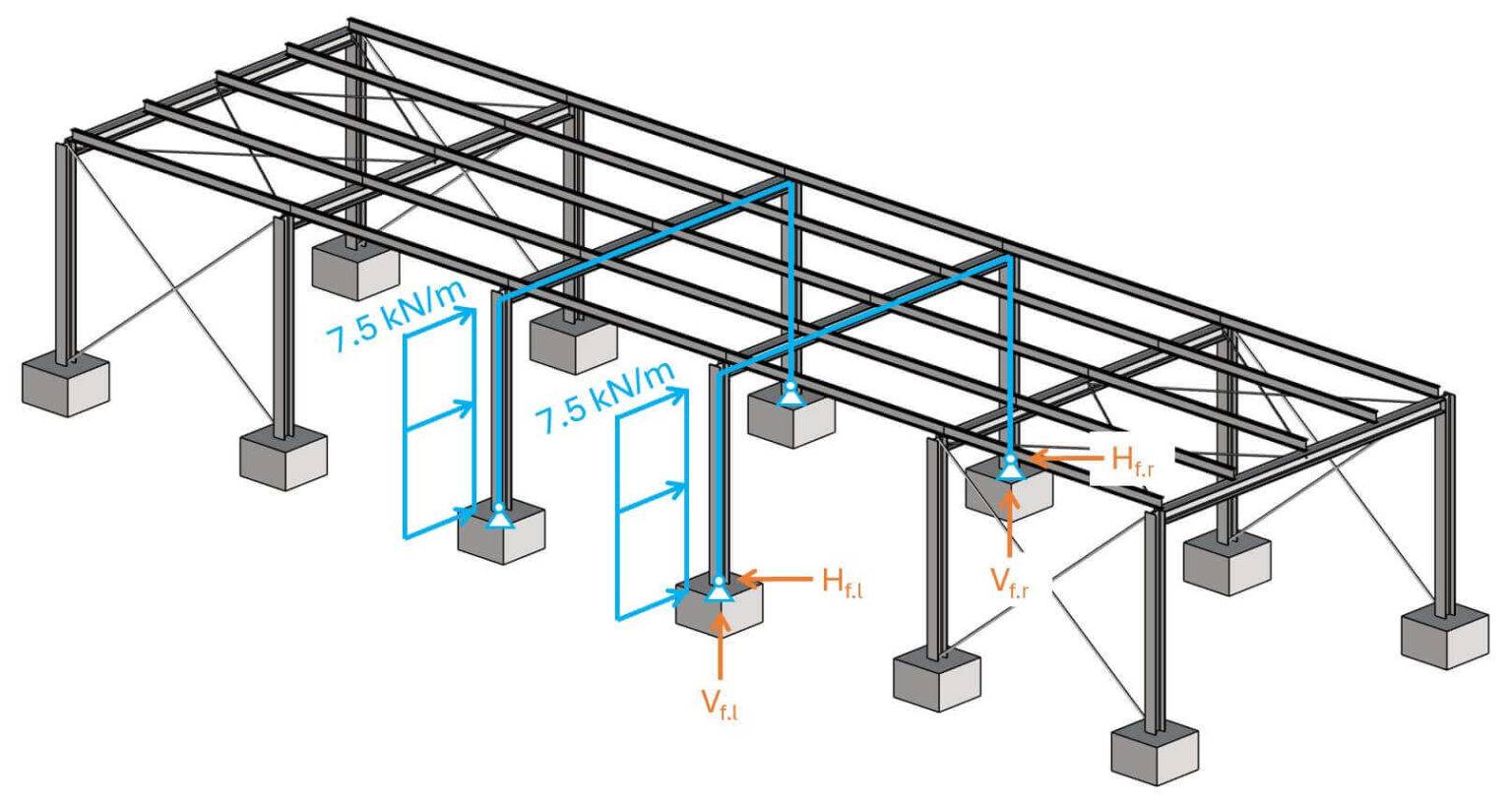 7.5 kN/m

7.5 kN/m

$H_{f.r}$

$V_{f.r}$

$H_{f.l}$

$V_{f.l}$